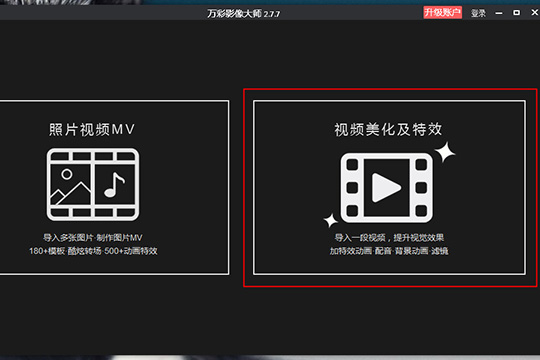 万彩影像大师 2.7.7

升级账户 登录

照片视频MV

导入多张图片·制作图片MV
180+模板·酷炫转场·500+动画特效

视频美化及特效

导入一段视频，提升视觉效果
加特效动画·配音·背景动画·滤镜