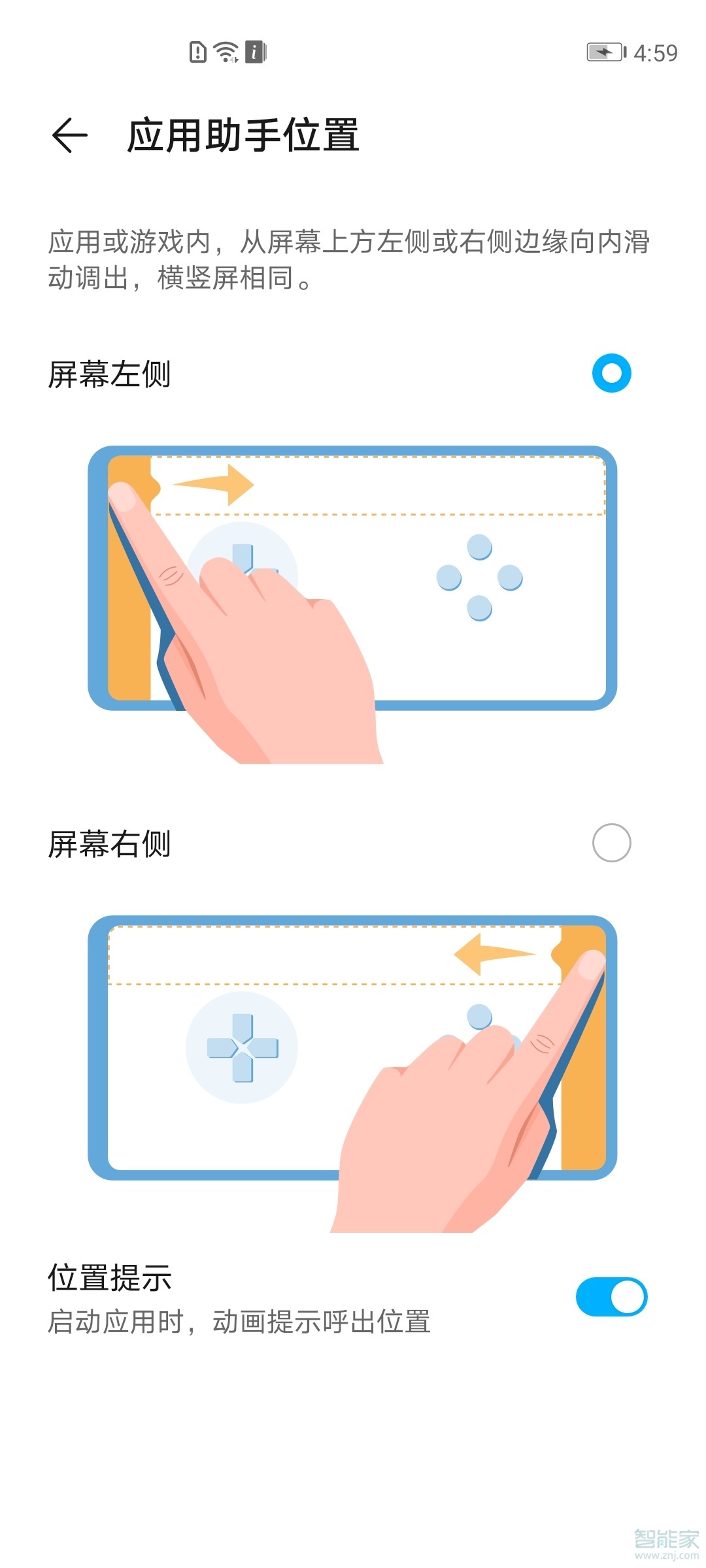 4:59

应用助手位置

应用或游戏内，从屏幕上方左侧或右侧边缘向内滑动调出，横竖屏相同。

屏幕左侧

屏幕右侧

位置提示
启动应用时，动画提示呼出位置

智能家
www.znj.com