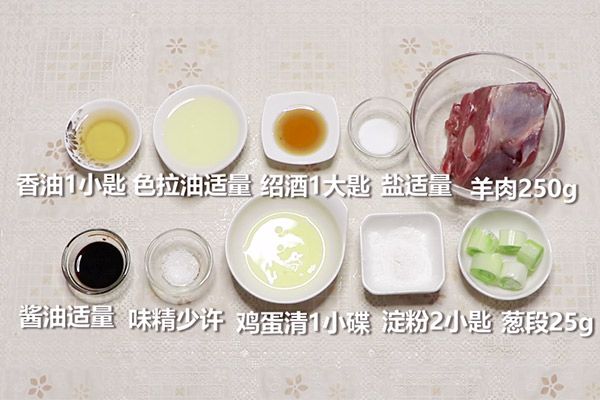 香油1小匙 色拉油适量 绍酒1大匙 盐适量 羊肉250g

酱油适量 味精少许 鸡蛋清1小碟 淀粉2小匙 葱段25g