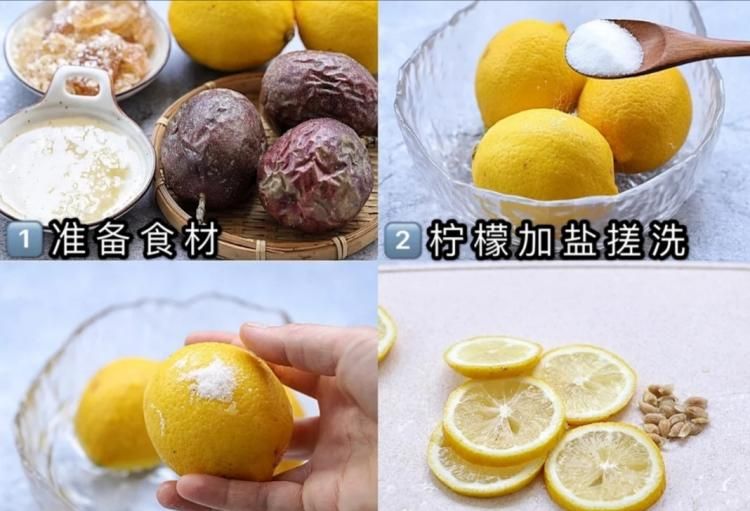 1 准备食材

2 柠檬加盐搓洗